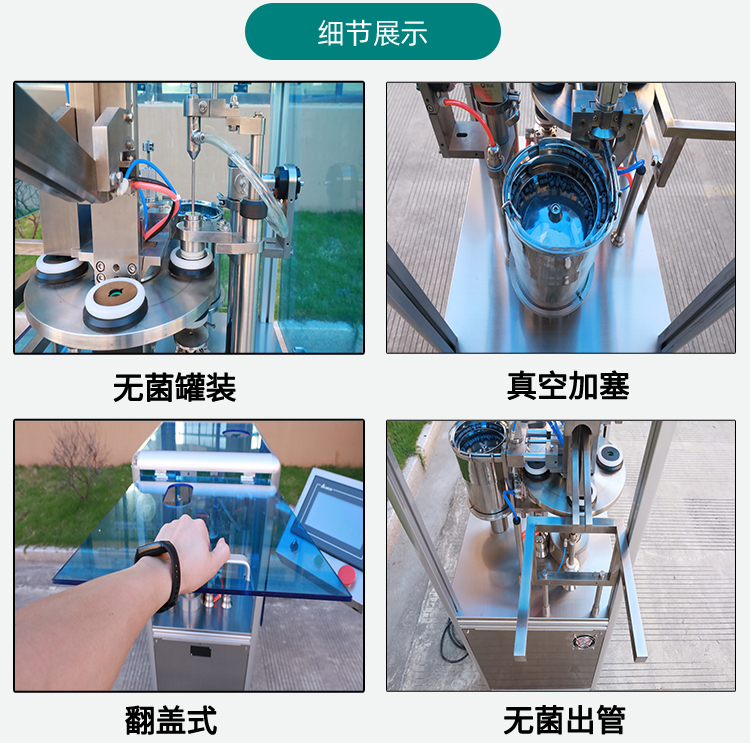 细节展示

无菌罐装

真空加塞

翻盖式

无菌出管